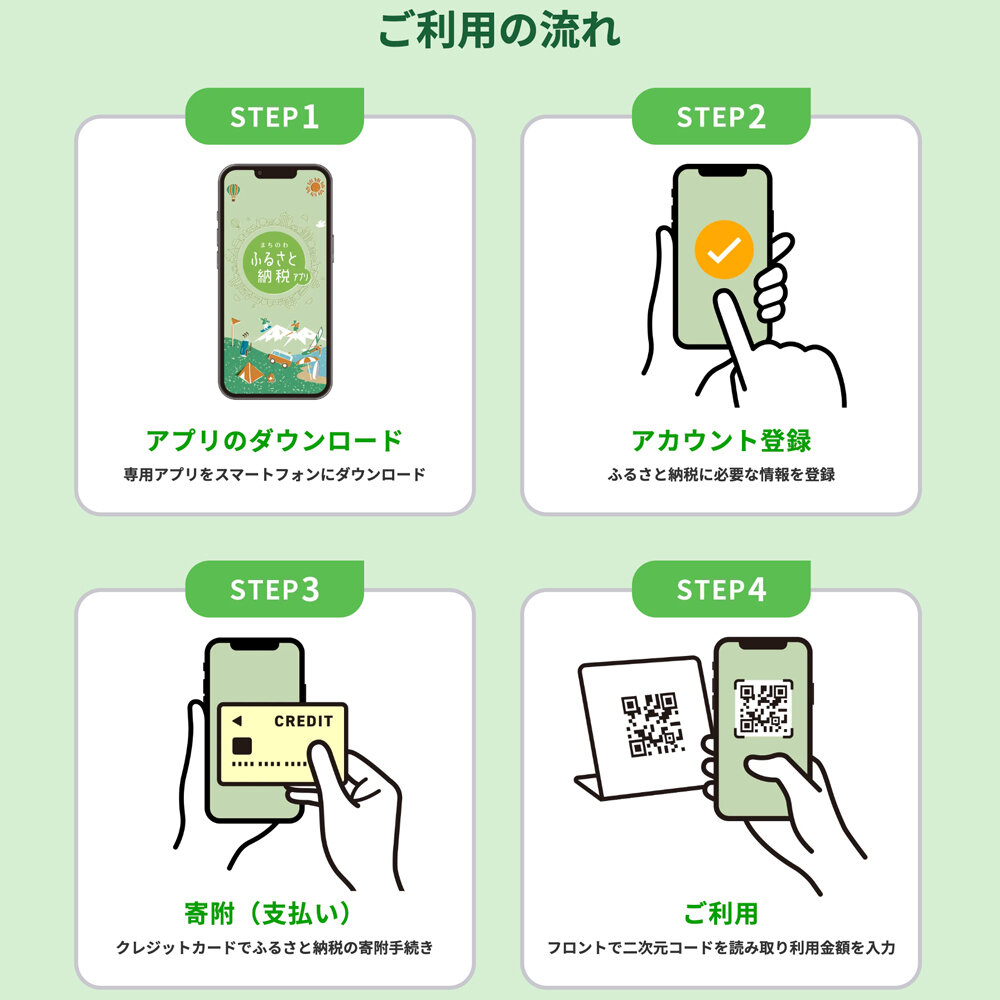 ご利用の流れ

STEP1

まちのわ
ふるさと納税アプリ

アプリのダウンロード

専用アプリをスマートフォンにダウンロード

STEP2

アカウント登録

ふるさと納税に必要な情報を登録

STEP3

CREDIT

寄附（支払い）

クレジットカードでふるさと納税の寄附手続き

STEP4

ご利用

フロントで二次元コードを読み取り利用金額を入力